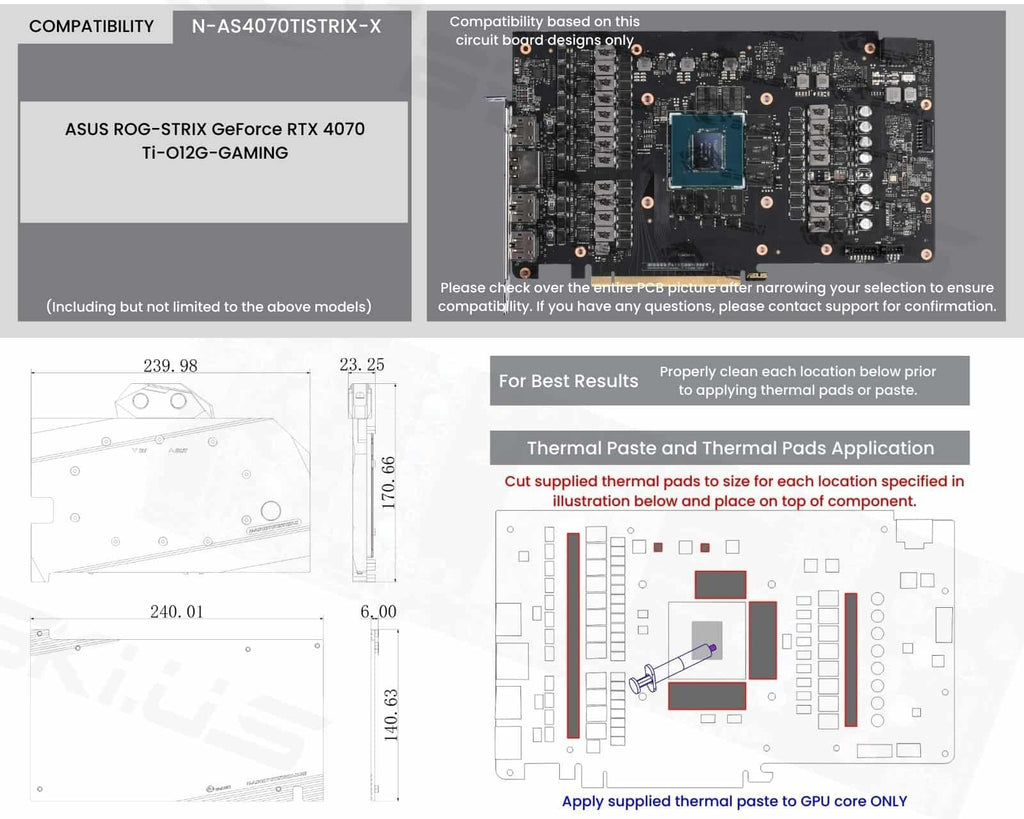 COMPATIBILITY

N-AS4070TISTRIX-X

ASUS ROG-STRIX GeForce RTX 4070 Ti-O12G-GAMING

(Including but not limited to the above models)

Compatibility based on this circuit board designs only

Please check over the entire PCB picture after narrowing your selection to ensure compatibility. If you have any questions, please contact support for confirmation.

239.98

23.25

170.66

240.01

6.00

140.63

For Best Results

Properly clean each location below prior to applying thermal pads or paste.

Thermal Paste and Thermal Pads Application

Cut supplied thermal pads to size for each location specified in illustration below and place on top of component.

Apply supplied thermal paste to GPU core ONLY