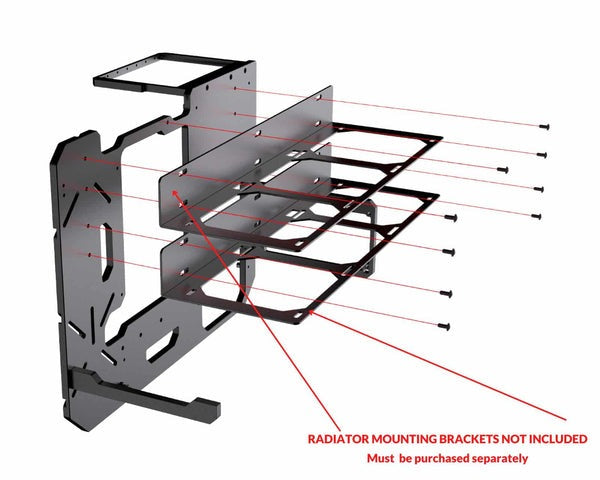 RADIATOR MOUNTING BRACKETS NOT INCLUDED
Must be purchased separately