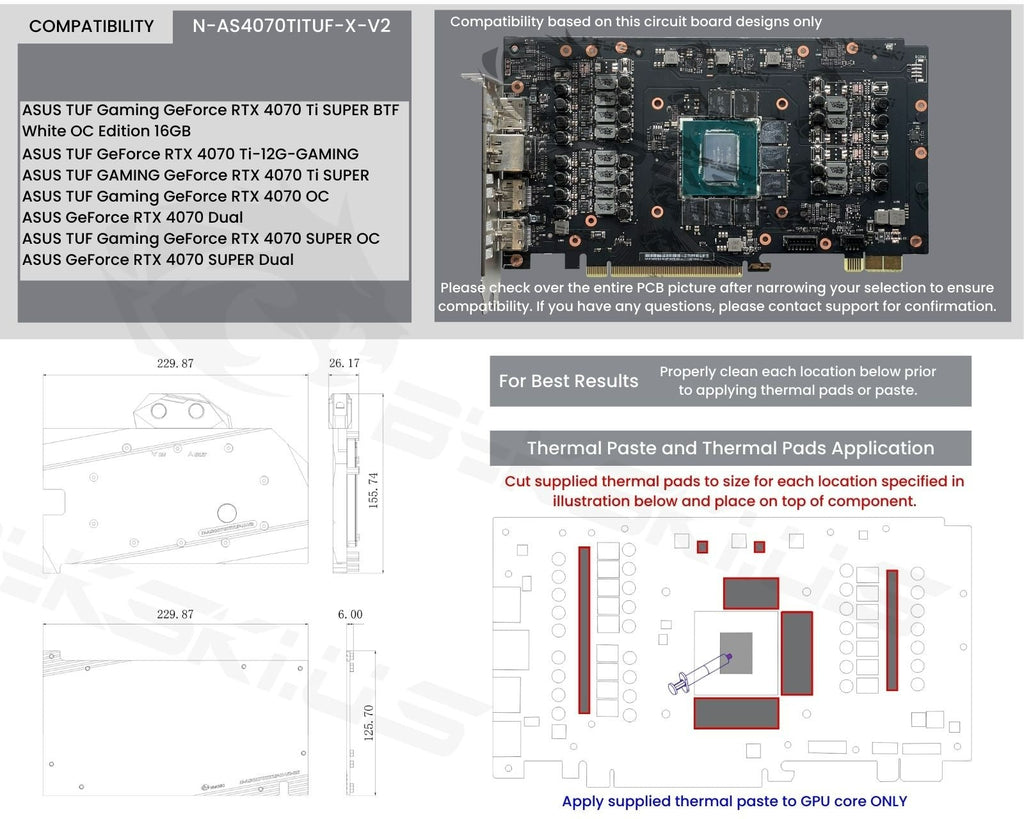 COMPATIBILITY

N-AS4070TITUF-X-V2

ASUS TUF Gaming GeForce RTX 4070 Ti SUPER BTF White OC Edition 16GB
ASUS TUF GeForce RTX 4070 Ti-12G-GAMING
ASUS TUF GAMING GeForce RTX 4070 Ti SUPER
ASUS TUF Gaming GeForce RTX 4070 OC
ASUS GeForce RTX 4070 Dual
ASUS TUF Gaming GeForce RTX 4070 SUPER OC
ASUS GeForce RTX 4070 SUPER Dual

Compatibility based on this circuit board designs only

Please check over the entire PCB picture after narrowing your selection to ensure compatibility. If you have any questions, please contact support for confirmation.

229.87

26.17

155.74

229.87

6.00

125.70

For Best Results

Properly clean each location below prior to applying thermal pads or paste.

Thermal Paste and Thermal Pads Application

Cut supplied thermal pads to size for each location specified in illustration below and place on top of component.

Apply supplied thermal paste to GPU core ONLY