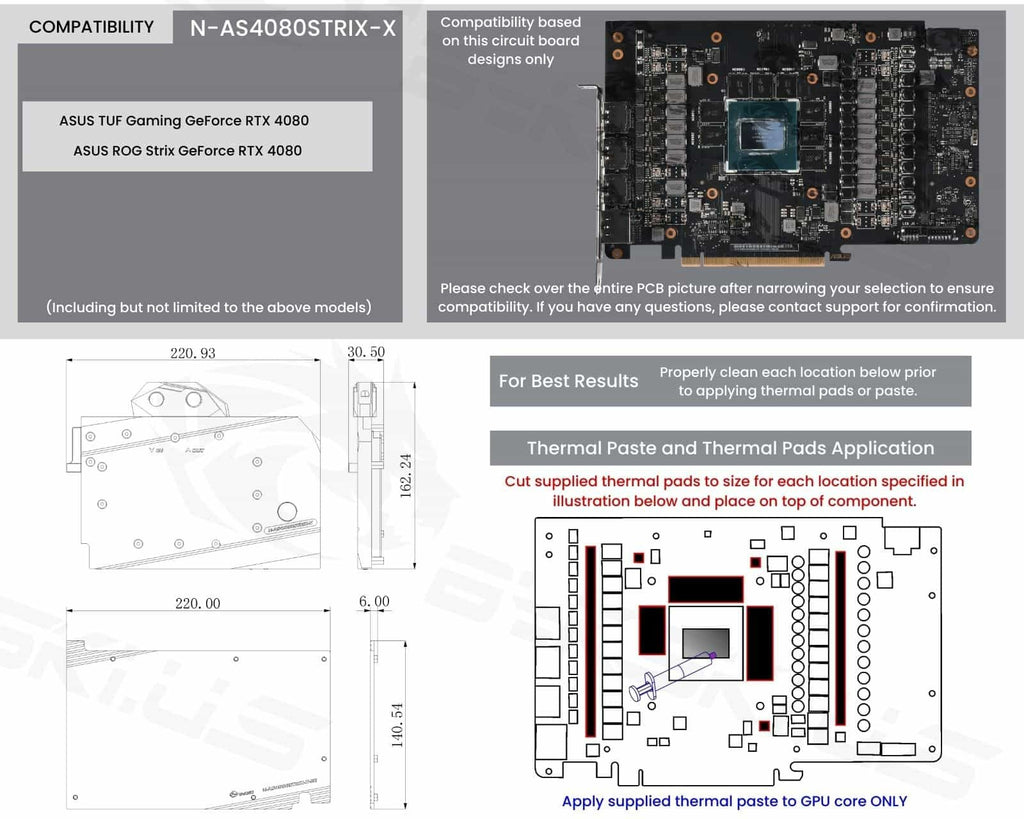 COMPATIBILITY

N-AS4080STRIX-X

ASUS TUF Gaming GeForce RTX 4080

ASUS ROG Strix GeForce RTX 4080

(Including but not limited to the above models)

Compatibility based on this circuit board designs only

Please check over the entire PCB picture after narrowing your selection to ensure compatibility. If you have any questions, please contact support for confirmation.

220.93

30.50

162.24

220.00

6.00

140.54

For Best Results

Properly clean each location below prior to applying thermal pads or paste.

Thermal Paste and Thermal Pads Application

Cut supplied thermal pads to size for each location specified in illustration below and place on top of component.

Apply supplied thermal paste to GPU core ONLY