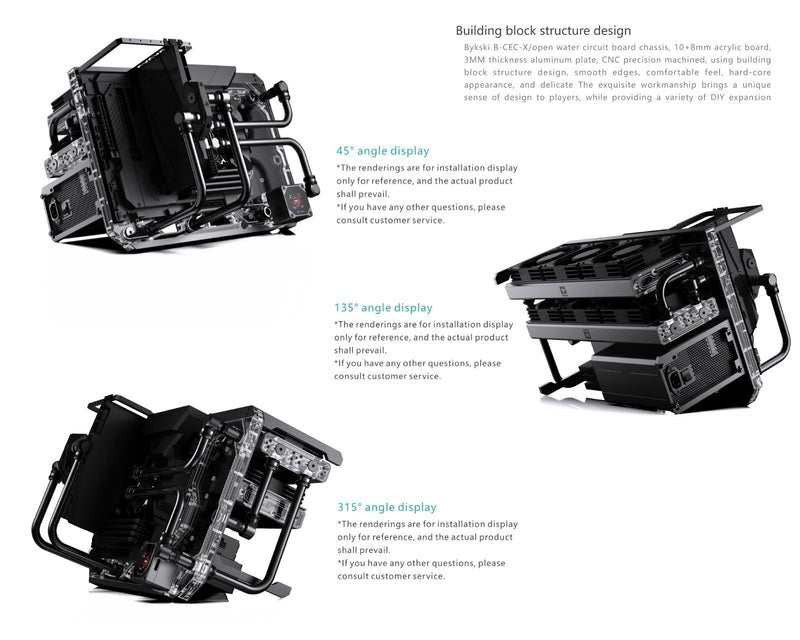 Building block structure design

Bykski B-CEC-X/open water circuit board chassis, 10+8mm acrylic board, 3MM thickness aluminum plate, CNC precision machined, using building block structure design, smooth edges, comfortable feel, hard-core appearance, and delicate The exquisite workmanship brings a unique sense of design to players, while providing a variety of DIY expansion

45° angle display

*The renderings are for installation display only for reference, and the actual product shall prevail.
*If you have any other questions, please consult customer service.

135° angle display

*The renderings are for installation display only for reference, and the actual product shall prevail.
*If you have any other questions, please consult customer service.

315° angle display

*The renderings are for installation display only for reference, and the actual product shall prevail.
*If you have any other questions, please consult customer service.