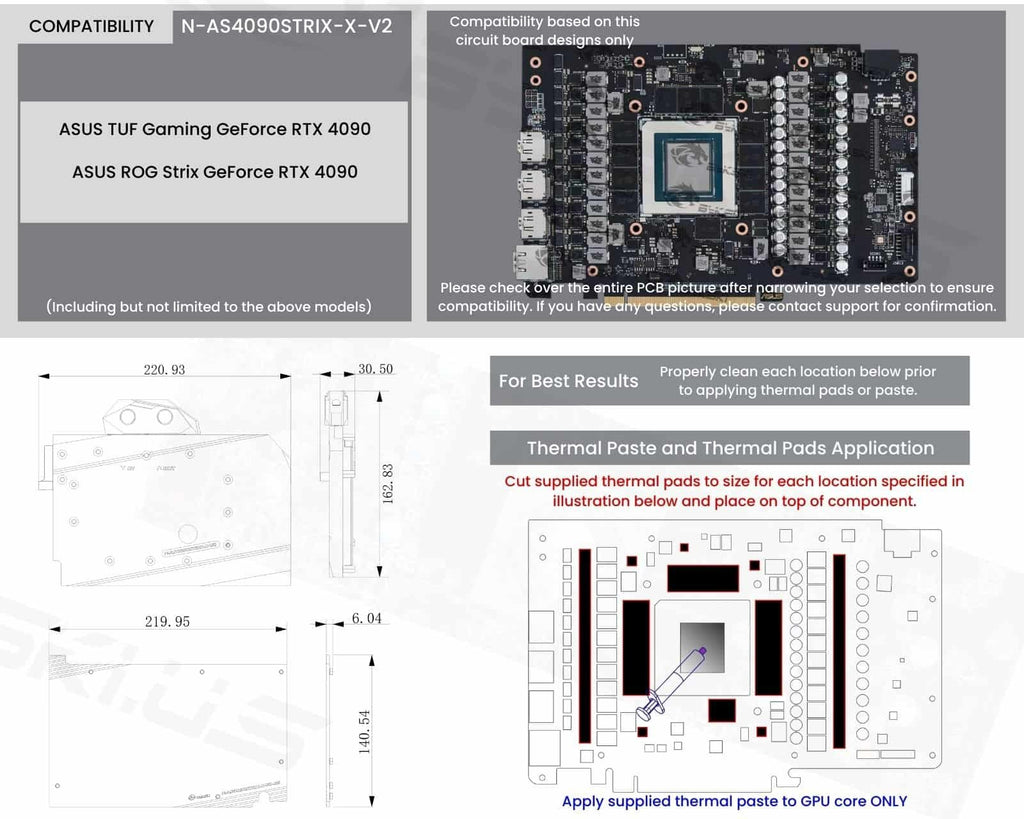 COMPATIBILITY
N-AS4090STRIX-X-V2

ASUS TUF Gaming GeForce RTX 4090

ASUS ROG Strix GeForce RTX 4090

(Including but not limited to the above models)

Compatibility based on this circuit board designs only

Please check over the entire PCB picture after narrowing your selection to ensure compatibility. If you have any questions, please contact support for confirmation.

220.93

30.50

162.83

219.95

6.04

140.54

For Best Results
Properly clean each location below prior to applying thermal pads or paste.

Thermal Paste and Thermal Pads Application

Cut supplied thermal pads to size for each location specified in illustration below and place on top of component.

Apply supplied thermal paste to GPU core ONLY