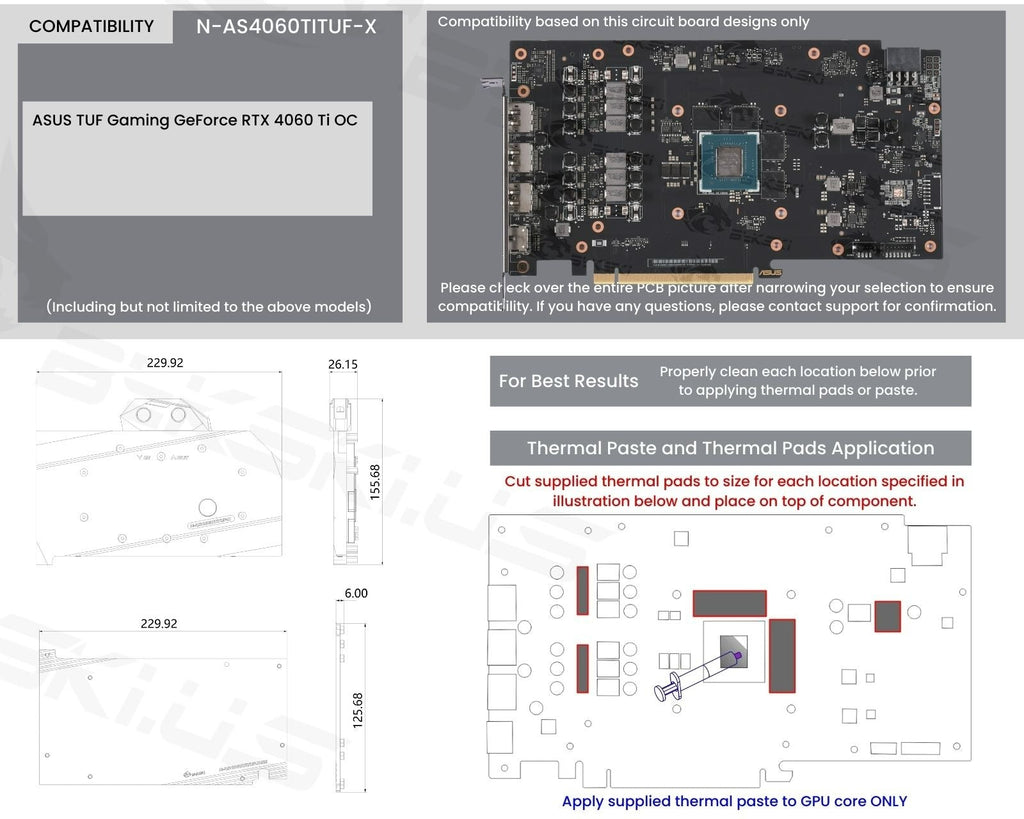 COMPATIBILITY

N-AS4060TITUF-X

ASUS TUF Gaming GeForce RTX 4060 Ti OC

(Including but not limited to the above models)

Compatibility based on this circuit board designs only

Please check over the entire PCB picture after narrowing your selection to ensure compatibility. If you have any questions, please contact support for confirmation.

229.92

26.15

155.68

229.92

6.00

125.68

For Best Results

Properly clean each location below prior to applying thermal pads or paste.

Thermal Paste and Thermal Pads Application

Cut supplied thermal pads to size for each location specified in illustration below and place on top of component.

Apply supplied thermal paste to GPU core ONLY