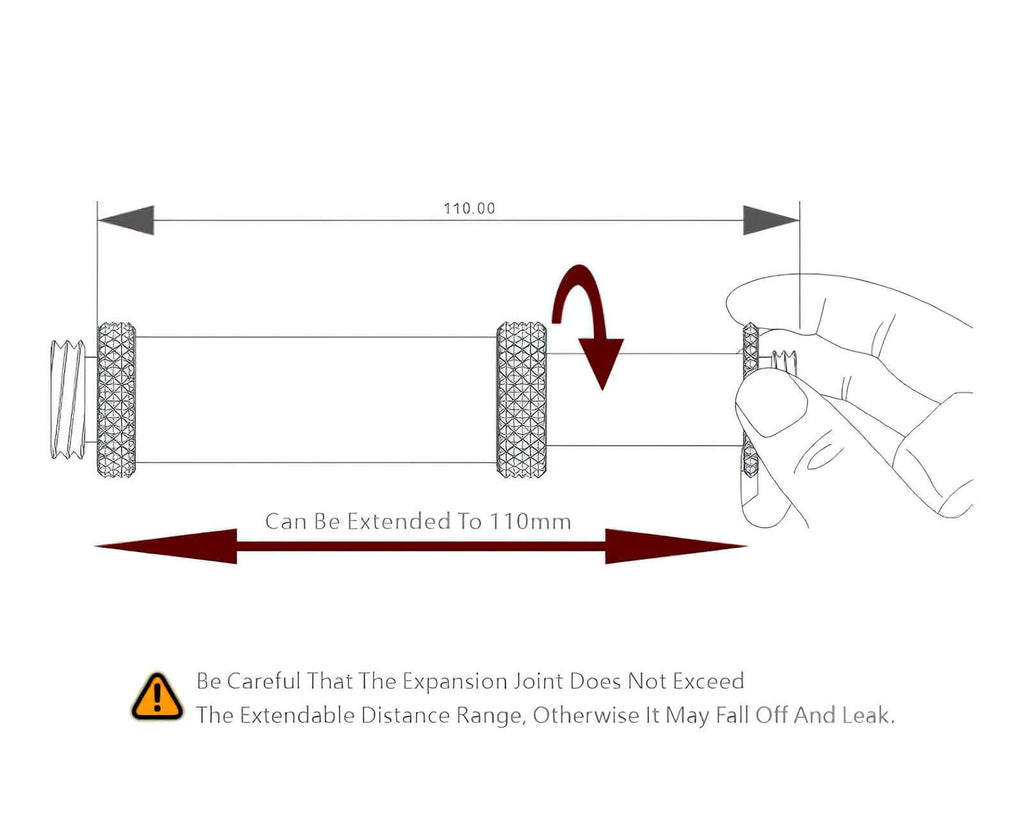 110.00

Can Be Extended To 110mm

Be Careful That The Expansion Joint Does Not Exceed The Extendable Distance Range, Otherwise It May Fall Off And Leak.